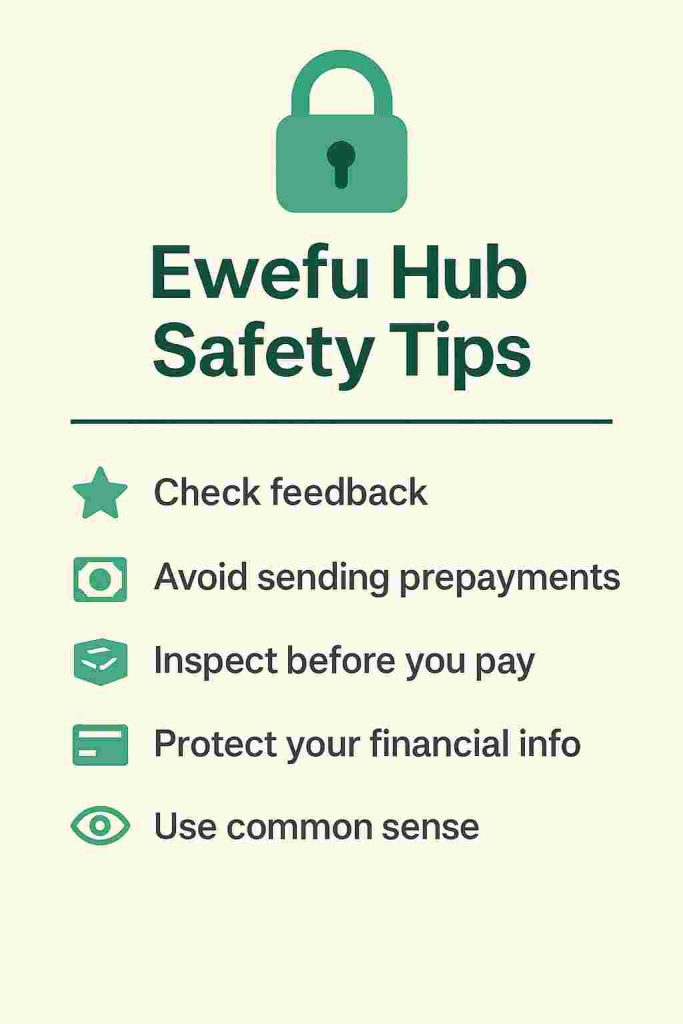 Ewefu Hub Safety Tips

Check feedback

Avoid sending prepayments

Inspect before you pay

Protect your financial info

Use common sense